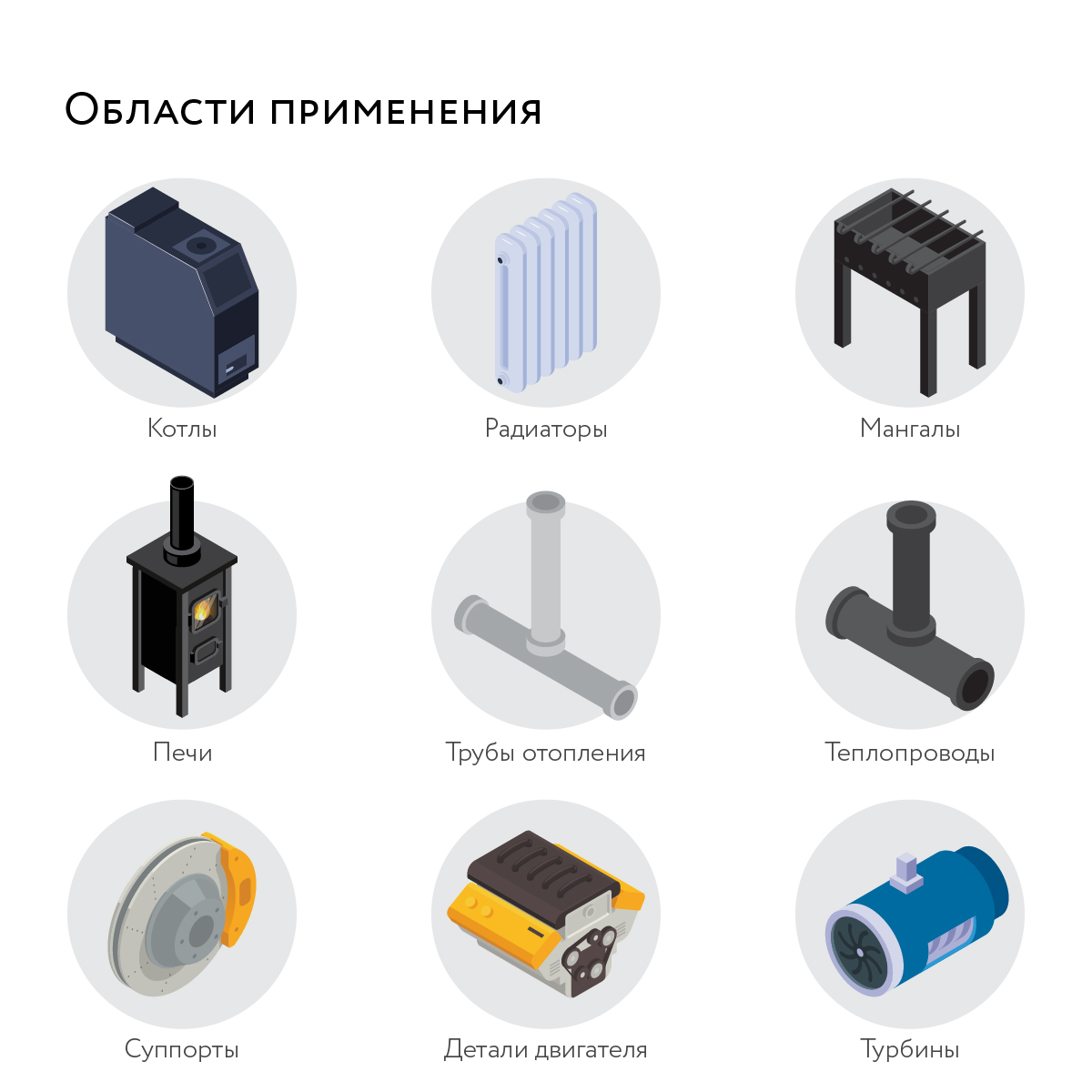 Области применения

Котлы

Радиаторы

Мангалы

Печи

Трубы отопления

Теплопроводы

Суппорты

Детали двигателя

Турбины